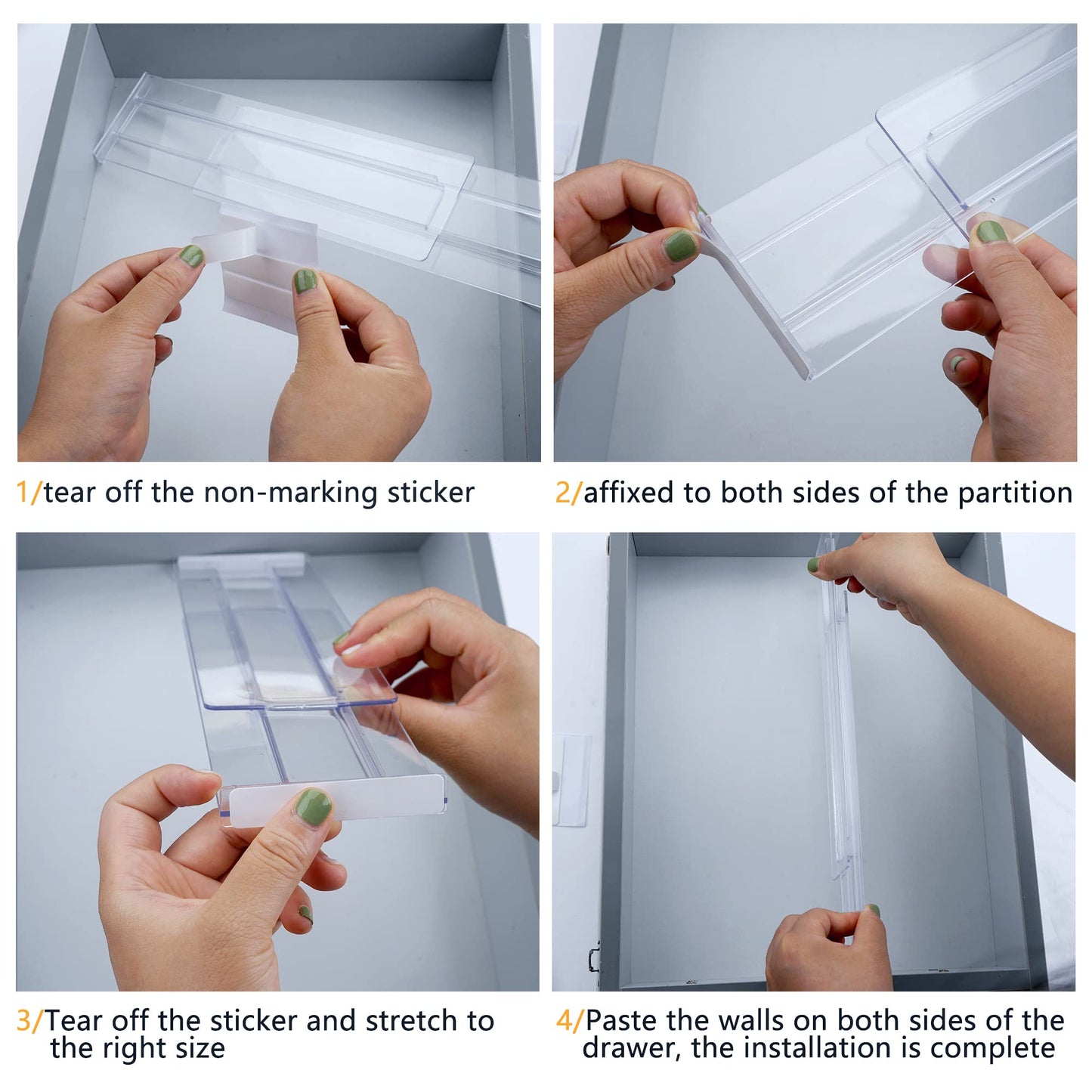 1/tear off the non-marking sticker

2/affixed to both sides of the partition

3/Tear off the sticker and stretch to the right size

4/Paste the walls on both sides of the drawer, the installation is complete