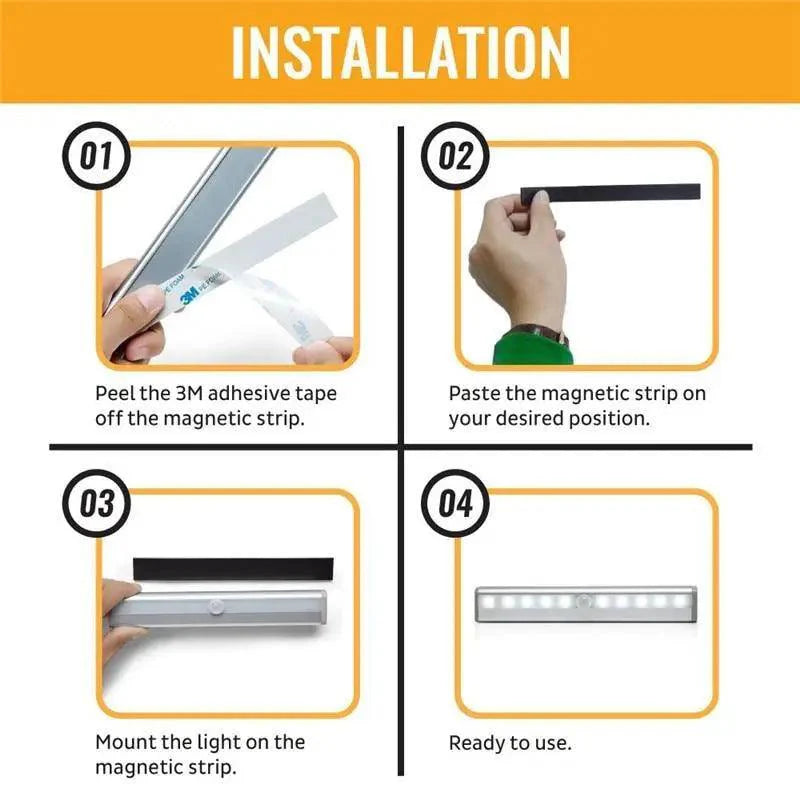 INSTALLATION

01

3M PE FOAM

Peel the 3M adhesive tape off the magnetic strip.

02

Paste the magnetic strip on your desired position.

03

Mount the light on the magnetic strip.

04

Ready to use.